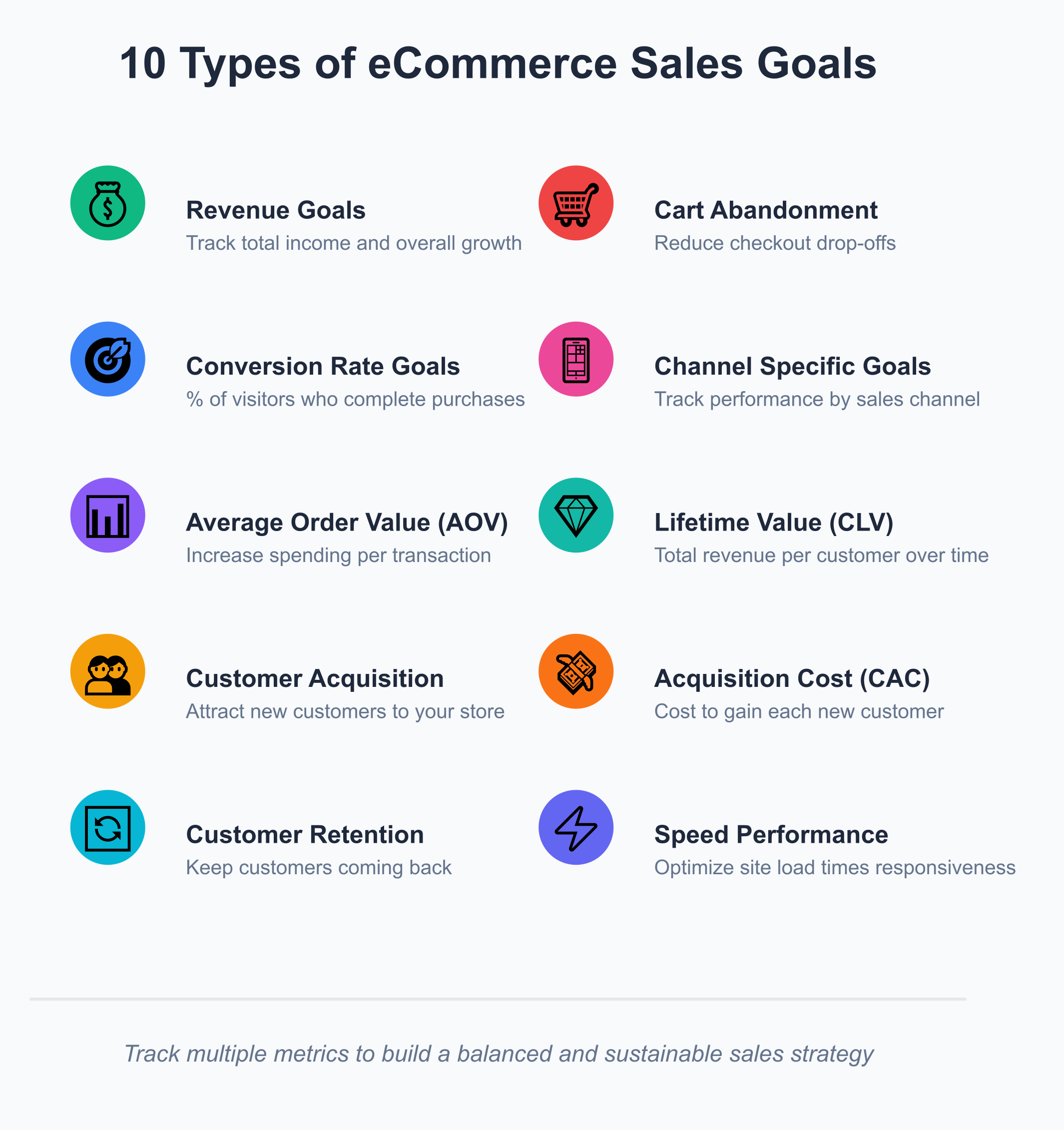 10 Types of eCommerce Sales Goals

Revenue Goals
Track total income and overall growth

Conversion Rate Goals
% of visitors who complete purchases

Average Order Value (AOV)
Increase spending per transaction

Customer Acquisition
Attract new customers to your store

Customer Retention
Keep customers coming back

Cart Abandonment
Reduce checkout drop-offs

Channel Specific Goals
Track performance by sales channel

Lifetime Value (CLV)
Total revenue per customer over time

Acquisition Cost (CAC)
Cost to gain each new customer

Speed Performance
Optimize site load times responsiveness

Track multiple metrics to build a balanced and sustainable sales strategy